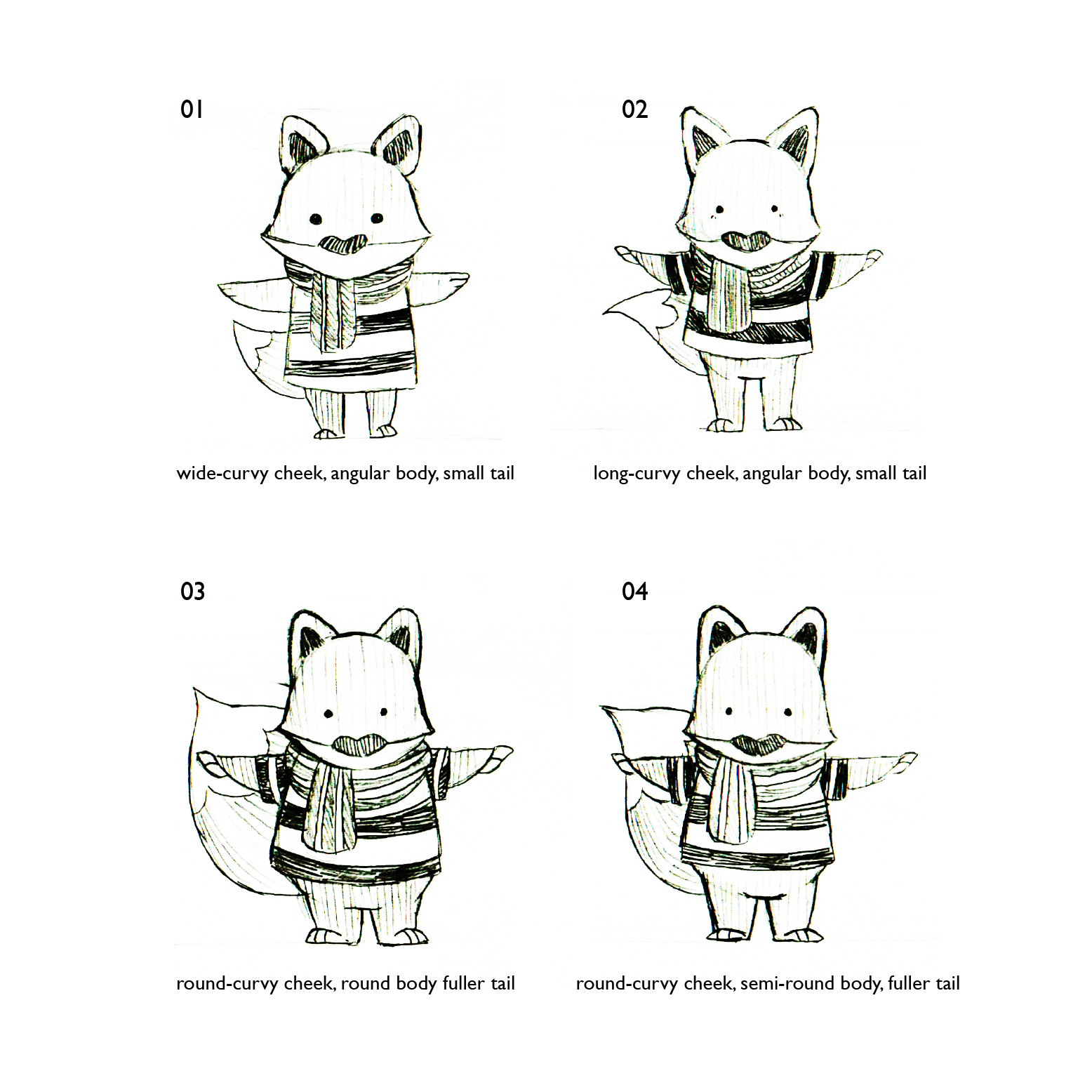 01

wide-curvy cheek, angular body, small tail

02

long-curvy cheek, angular body, small tail

03

round-curvy cheek, round body fuller tail

04

round-curvy cheek, semi-round body, fuller tail