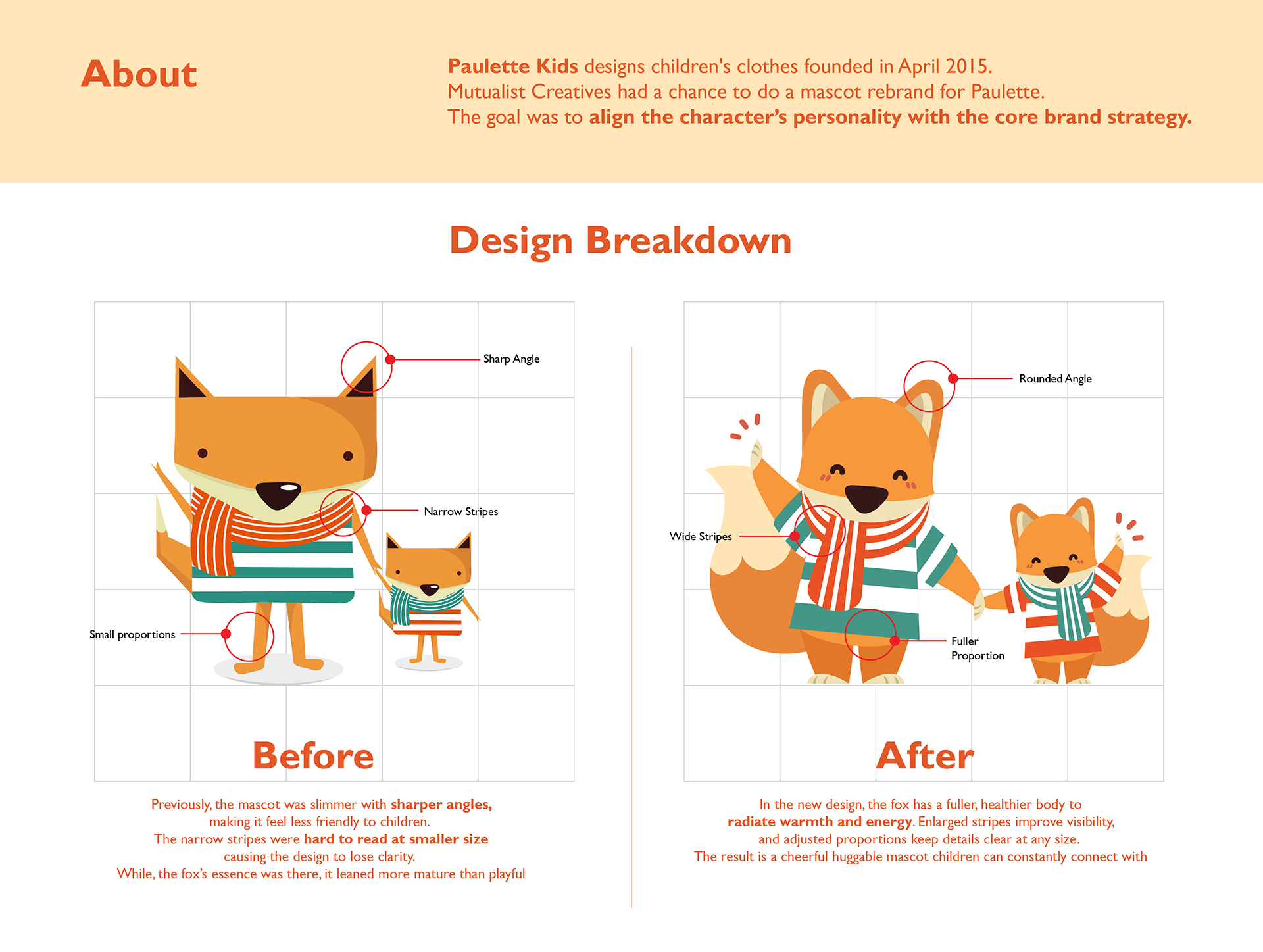 About

Paulette Kids designs children's clothes founded in April 2015.
Mutualist Creatives had a chance to do a mascot rebrand for Paulette.
The goal was to align the character's personality with the core brand strategy.

Design Breakdown

Sharp Angle

Narrow Stripes

Small proportions

Before

Previously, the mascot was slimmer with sharper angles, making it feel less friendly to children.
The narrow stripes were hard to read at smaller size causing the design to lose clarity.
While, the fox's essence was there, it leaned more mature than playful

Rounded Angle

Wide Stripes

Fuller Proportion

After

In the new design, the fox has a fuller, healthier body to radiate warmth and energy. Enlarged stripes improve visibility, and adjusted proportions keep details clear at any size.
The result is a cheerful huggable mascot children can constantly connect with